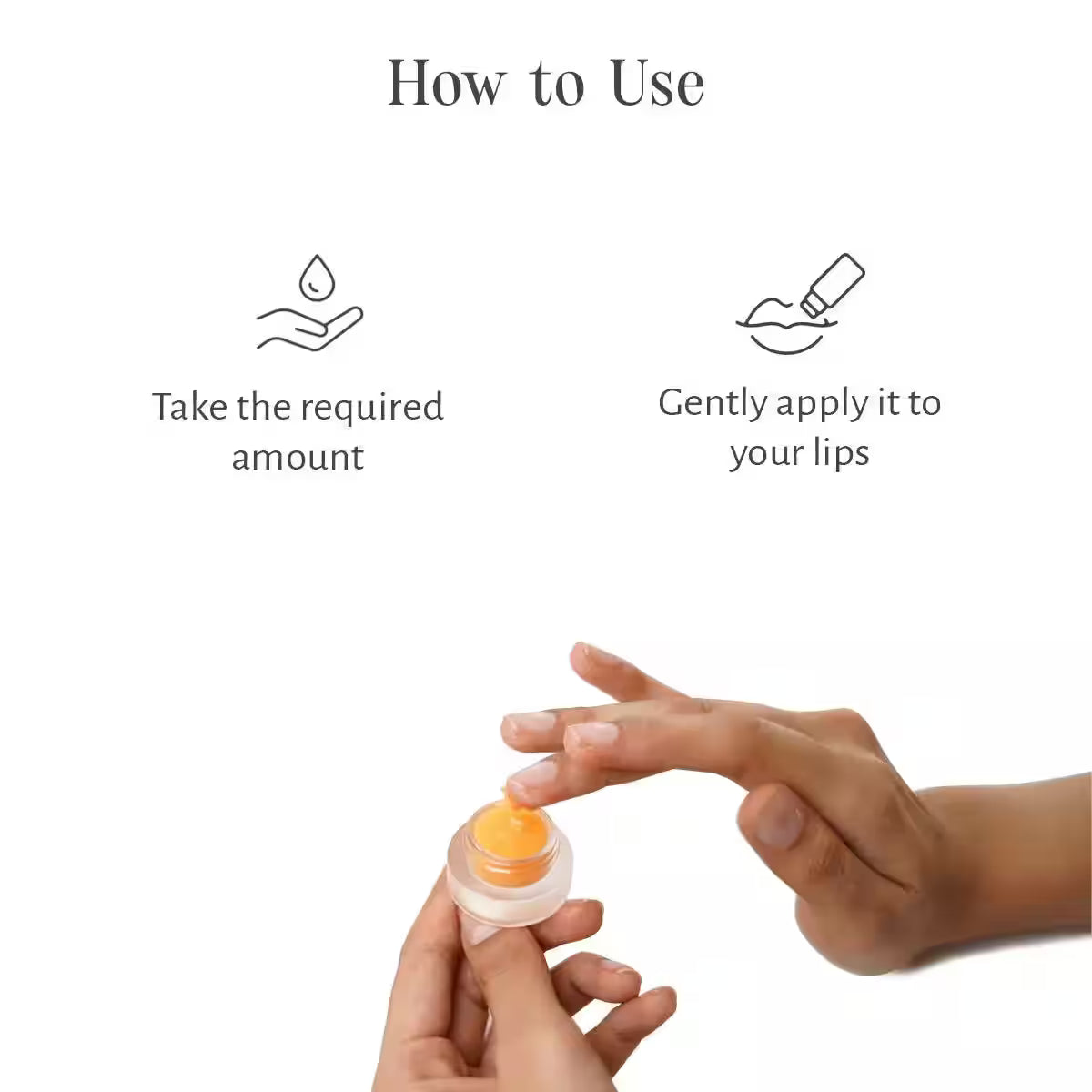 How to Use

Take the required amount

Gently apply it to your lips