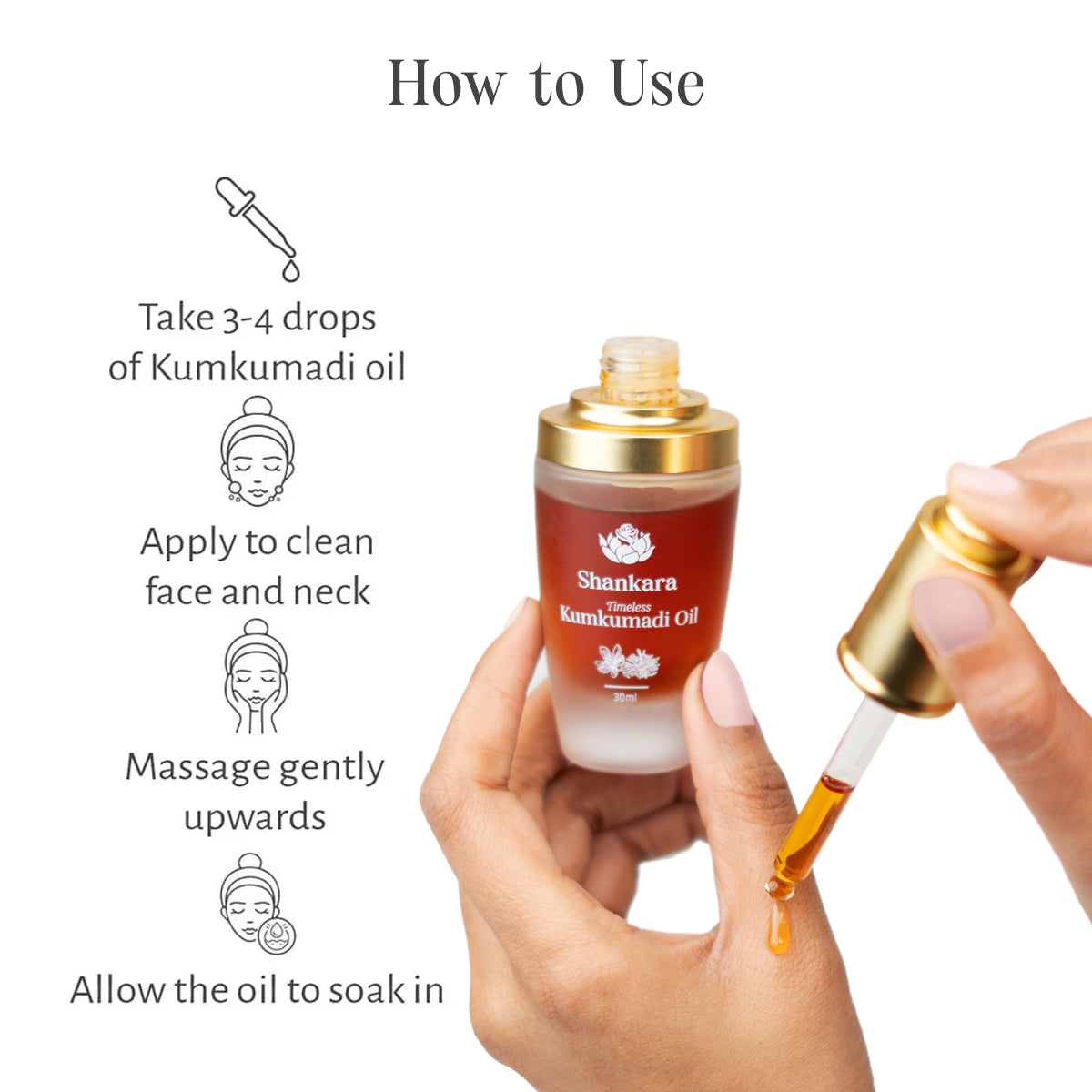 How to Use

Take 3-4 drops of Kumkumadi oil

Apply to clean face and neck

Massage gently upwards

Allow the oil to soak in

Shankara
Timeless
Kumkumadi Oil
30ml